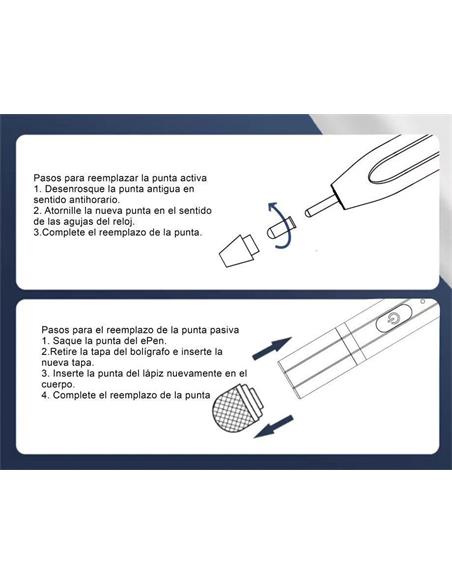 Pasos para reemplazar la punta activa
1. Desenrosque la punta antigua en sentido antihorario.
2. Atornille la nueva punta en el sentido de las agujas del reloj.
3.Complete el reemplazo de la punta.

Pasos para el reemplazo de la punta pasiva
1. Saque la punta del ePen.
2.Retire la tapa del bolígrafo e inserte la nueva tapa.
3. Inserte la punta del lápiz nuevamente en el cuerpo.
4. Complete el reemplazo de la punta